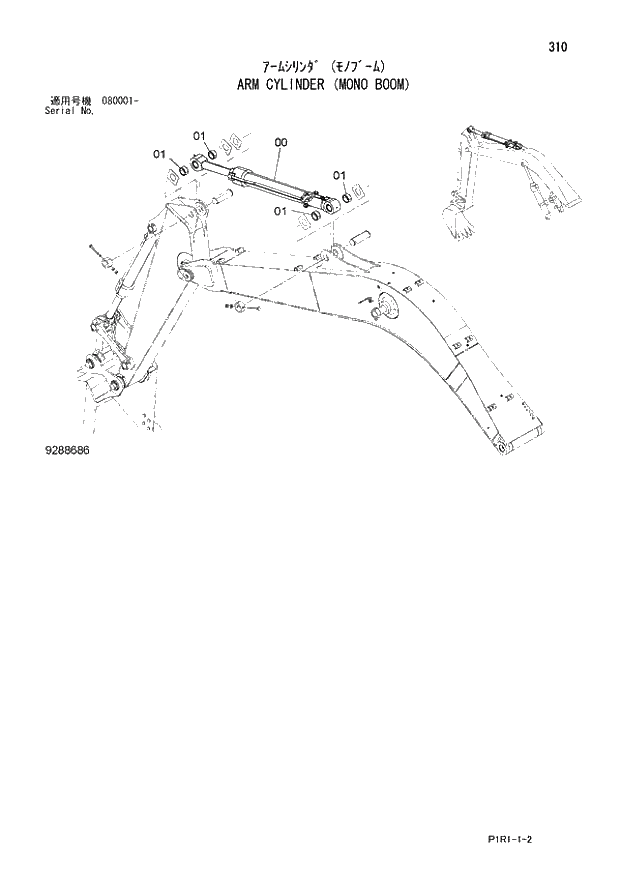 310

アームシリンダ (モノブーム)
ARM CYLINDER (MONO BOOM)

適用号機 080001-
Serial No.

01
01
00
01
01

9288686

P1R1-1-2