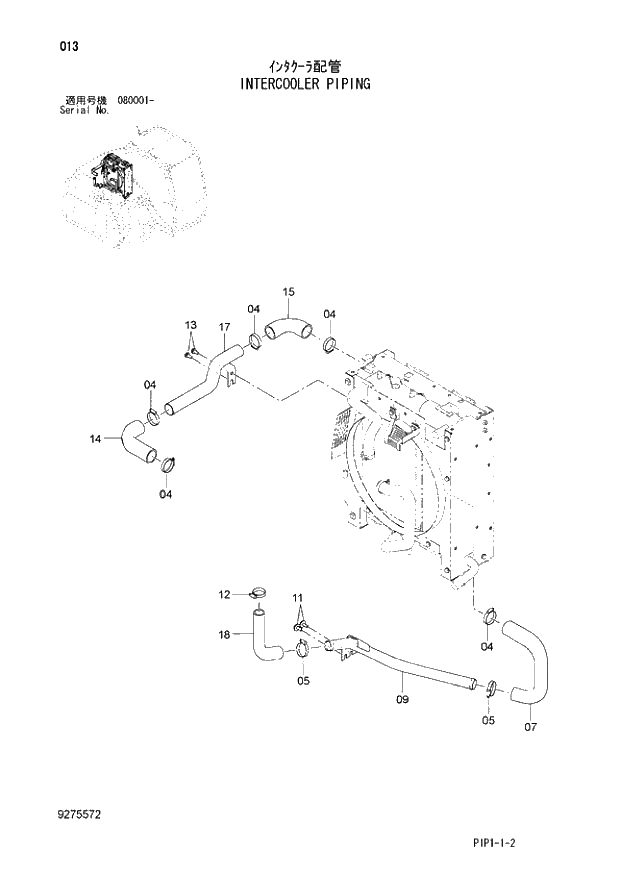 013

インタクーラ配管
INTERCOOLER PIPING

適用号機 080001-
Serial No.

15
04
04
13
17
04
14
04
12
11
18
05
09
04
05
07

9275572

PIP1-1-2