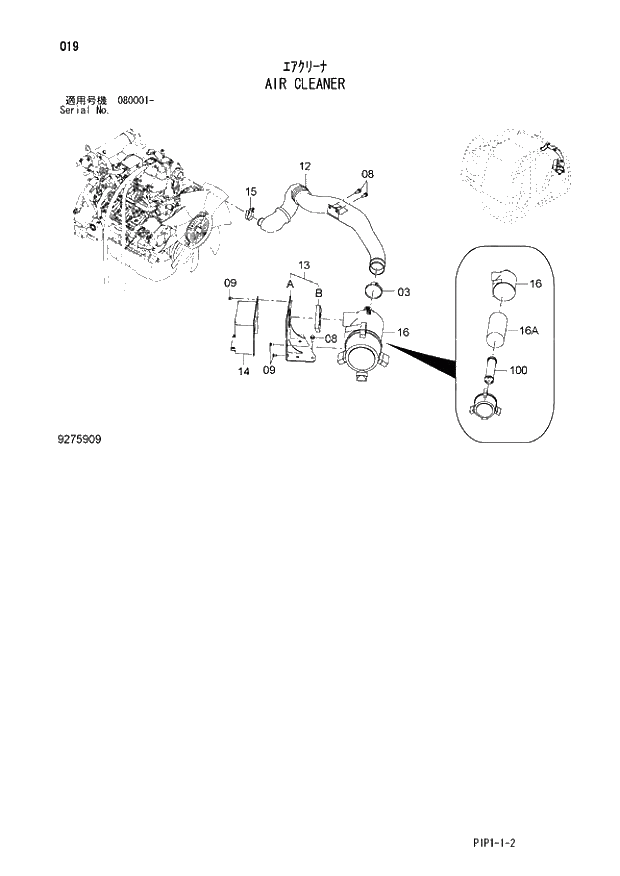 019

エアクリーナ
AIR CLEANER

適用号機 080001-
Serial No.

12
08
15
13
A
B
09
03
16
08
14
09
16
16A
100

9275909

PIP1-1-2