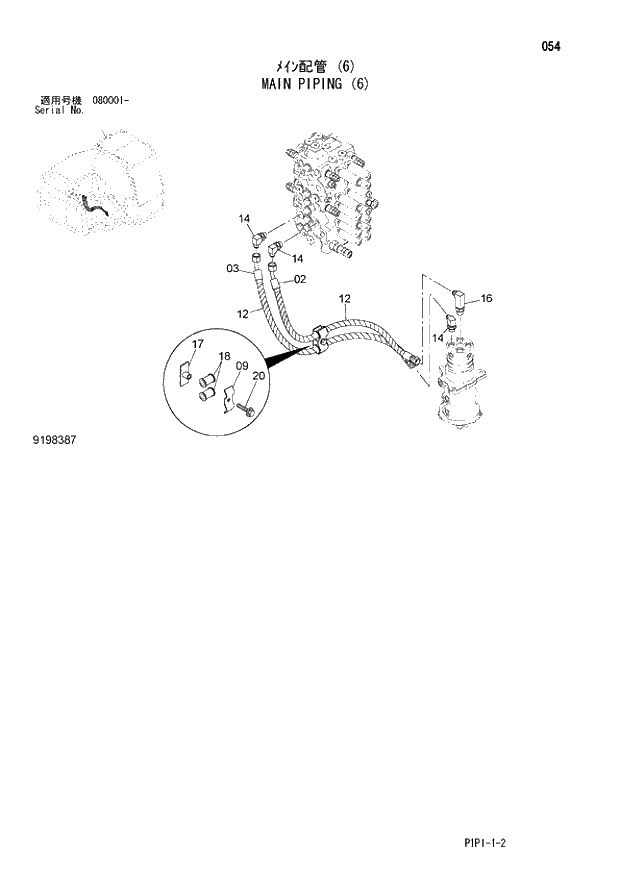 054

メイン配管 (6)
MAIN PIPING (6)

適用号機 080001-
Serial No.

14
14
03
02
12
12
16
14
17
18
09
20

9198387

PIP1-1-2