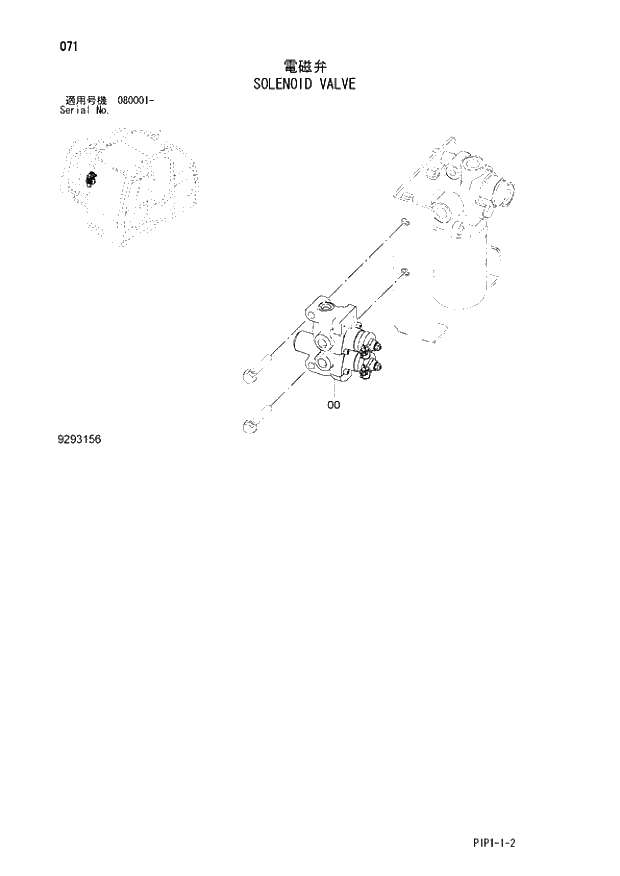 071

電磁弁
SOLENOID VALVE

適用号機 080001-
Serial No.

00

9293156

PIP1-1-2