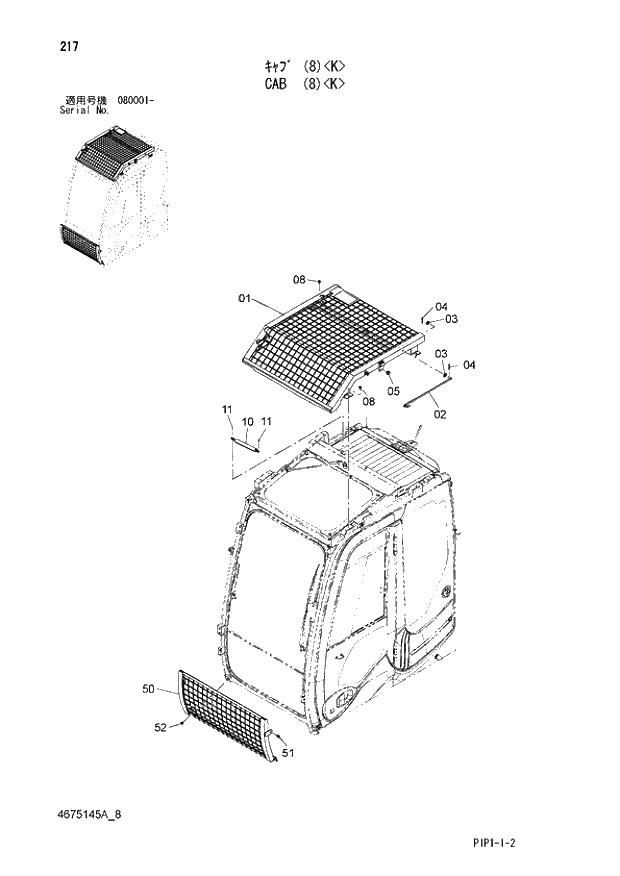 217

ｷｬﾌﾞ (8)<K>
CAB (8)<K>

適用号機 080001-
Serial No.

08
01
04
03
03
04
05
08
02
11
10
11
50
52
51

4675145A_8

PIP1-1-2