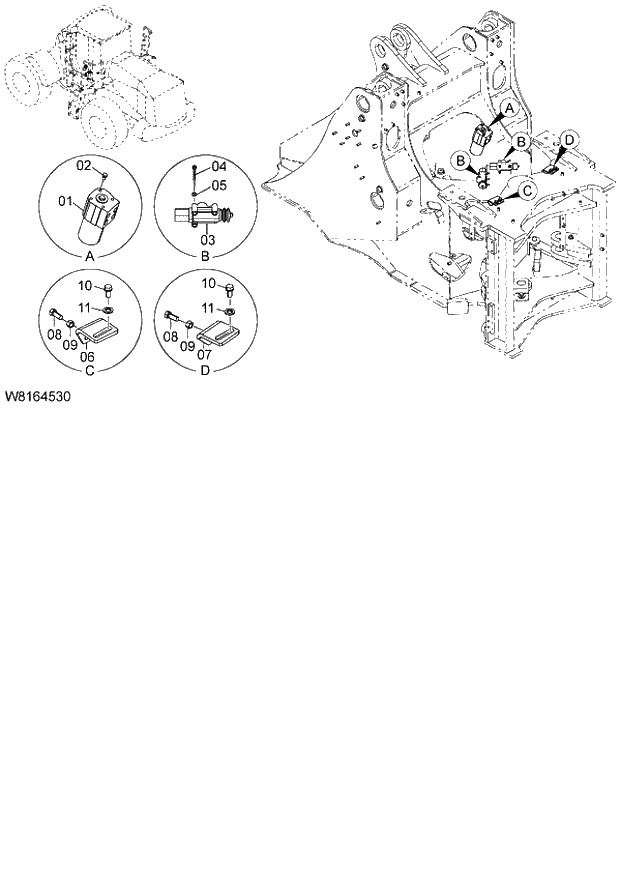 02
01
A
04
05
03
B
10
11
08
09
06
C
10
11
08
09
07
D
A
B
B
C
D
W8164530