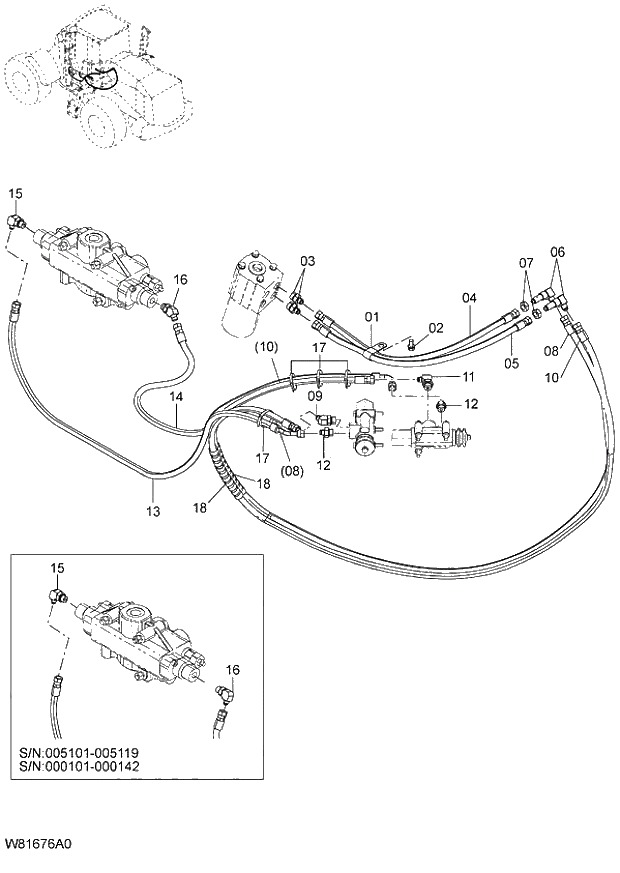 15
16
03
07
06
04
01
02
05
08
10
(10)
17
11
09
12
14
17
(08)
12
18
18
13
15
16
S/N:005101-005119
S/N:000101-000142
W81676A0