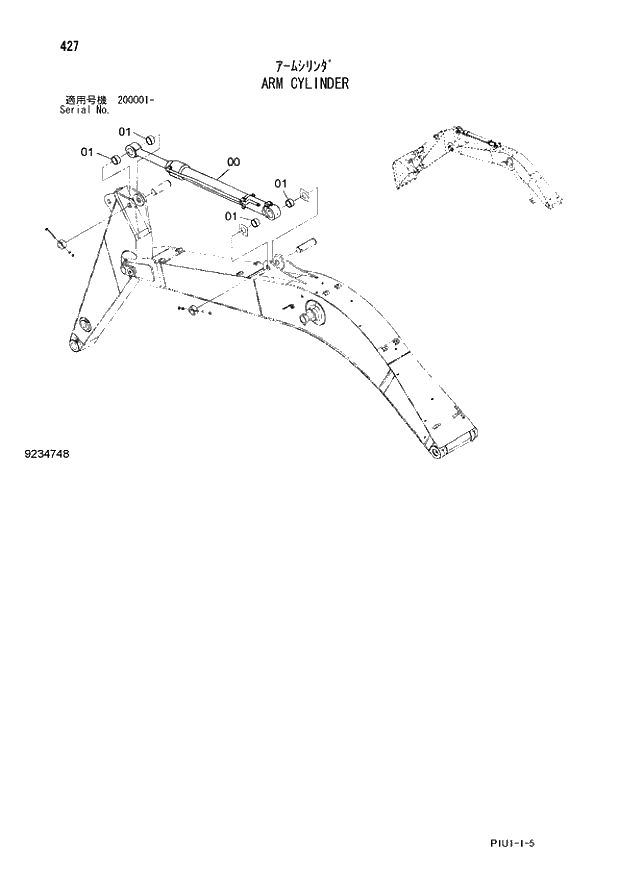 427

ｱｰﾑｼﾘﾝﾀﾞ
ARM CYLINDER

適用号機 200001-
Serial No.

01
01
00
01
01

9234748

PIU1-1-5