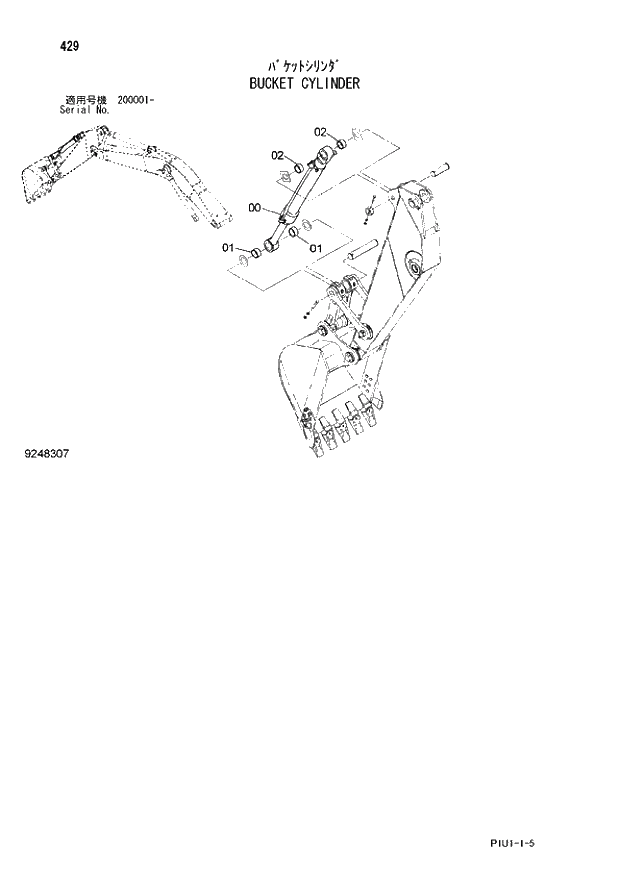 429

ﾊﾞｹｯﾄｼﾘﾝﾀﾞ
BUCKET CYLINDER

適用号機 200001-
Serial No.

02
02
00
01
01

9248307

PIU1-1-5