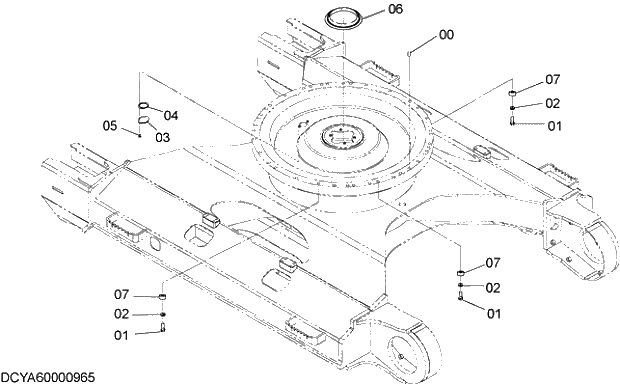 06
00
07
02
01
04
05
03
07
02
01
07
02
01
DCYA60000965