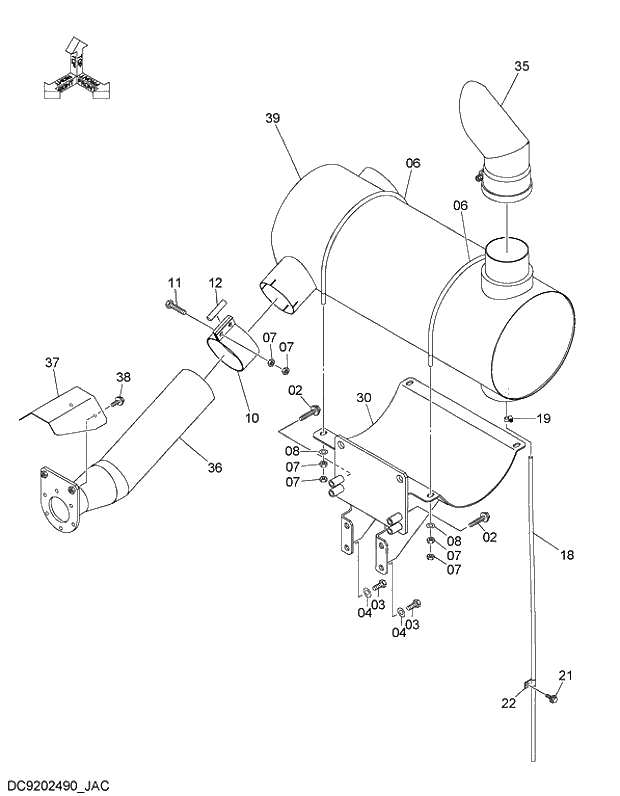 35
39
06
06
11
12
07
07
37
38
10
02
30
19
36
08
07
07
08
02
07
07
18
03
04
03
04
21
22
DC9202490_JAC