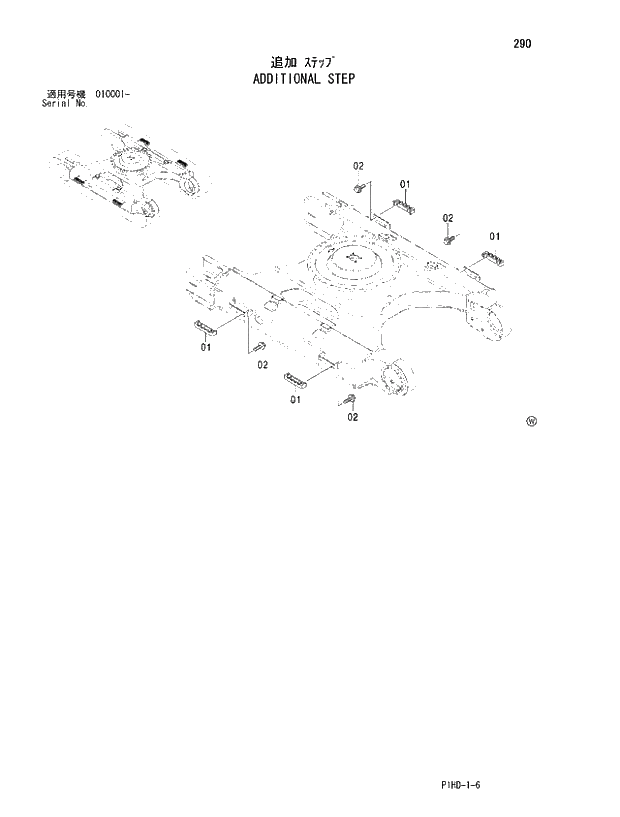 290

追加 ｽﾃｯﾌﾟ
ADDITIONAL STEP

適用号機 010001-
Serial No.

02
01
02
01
01
02
01
02

Ⓦ

P1HD-1-6