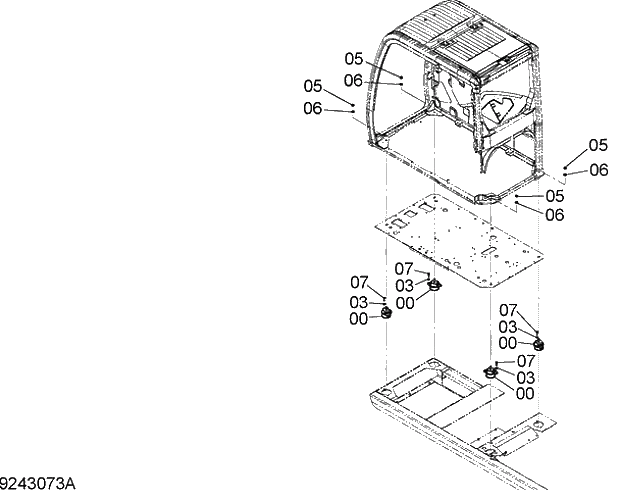 05
06
05
06
05
06
05
06
07
03
00
07
03
00
07
03
00
07
03
00
9243073A