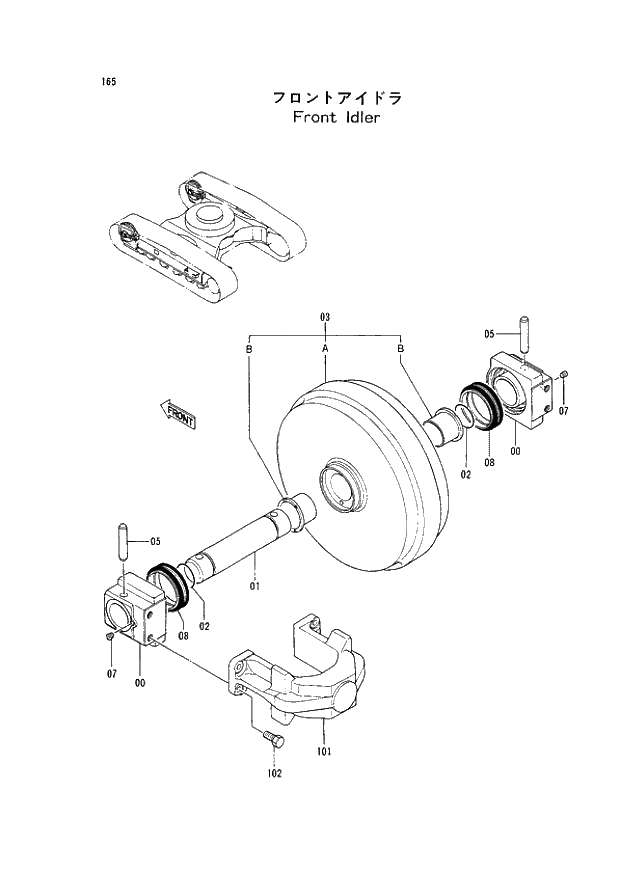 165

フロントアイドラ
Front Idler

03
B
A
B
05
07
FRONT
02
08
00
05
01
08
02
07
00
101
102