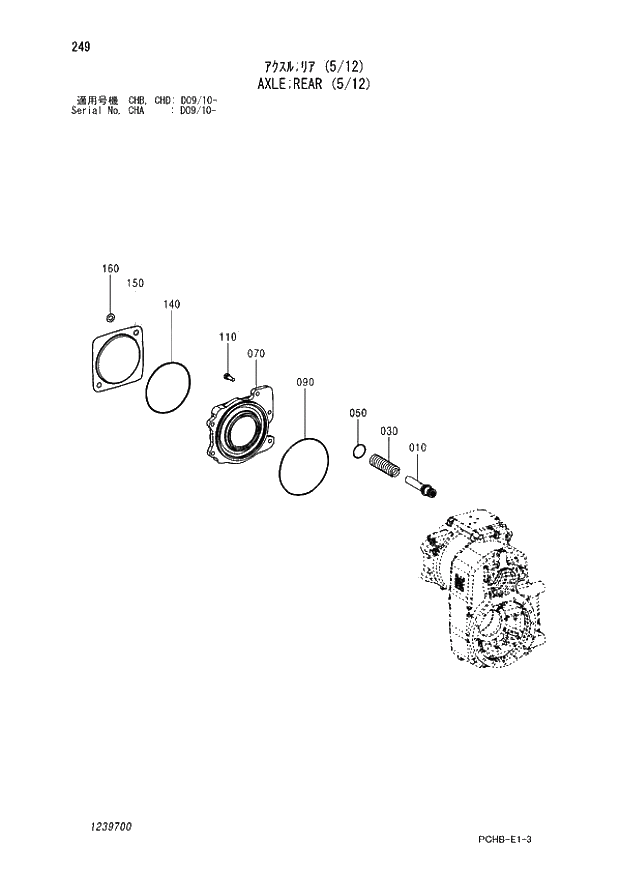 249

アクスル;リア (5/12)
AXLE;REAR (5/12)

適用号機 CHB, CHD: D09/10-
Serial No. CHA : D09/10-

160
150
140
110
070
090
050
030
010

1239700

PCHB-E1-3