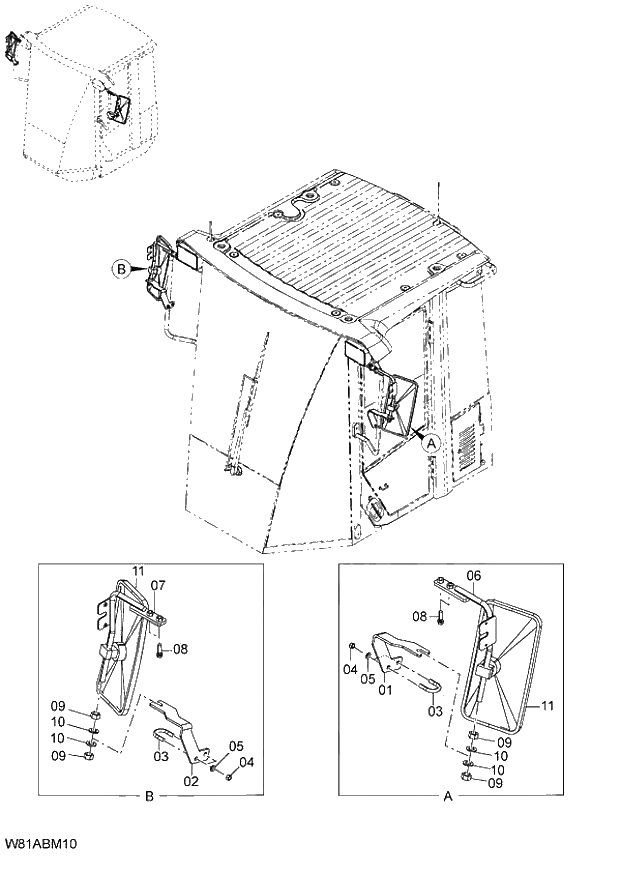 B

A

11
07
08
09
10
10
09
03
02
05
04
B

06
08
04
05
01
03
11
09
10
10
09
A

W81ABM10