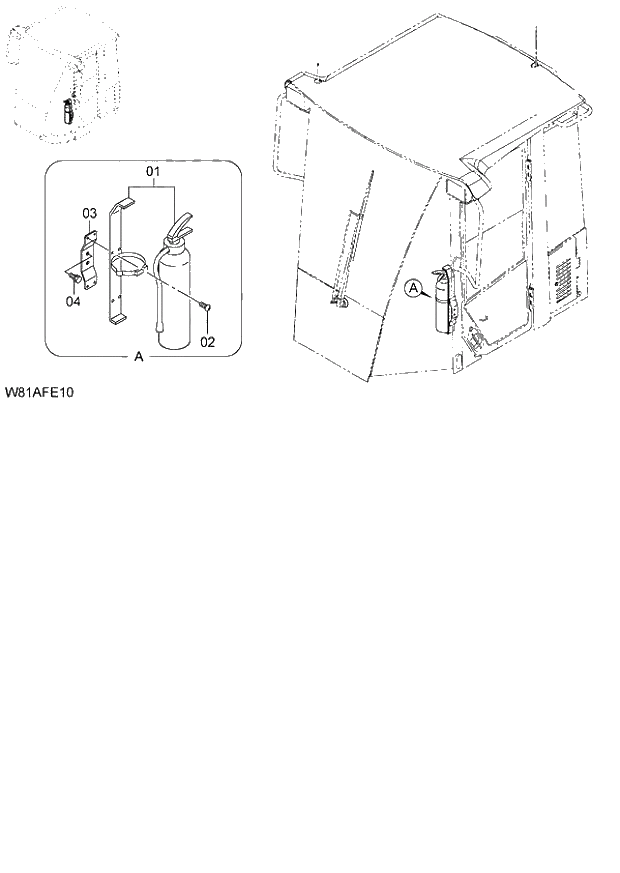 01
03
04
02
A
A
W81AFE10