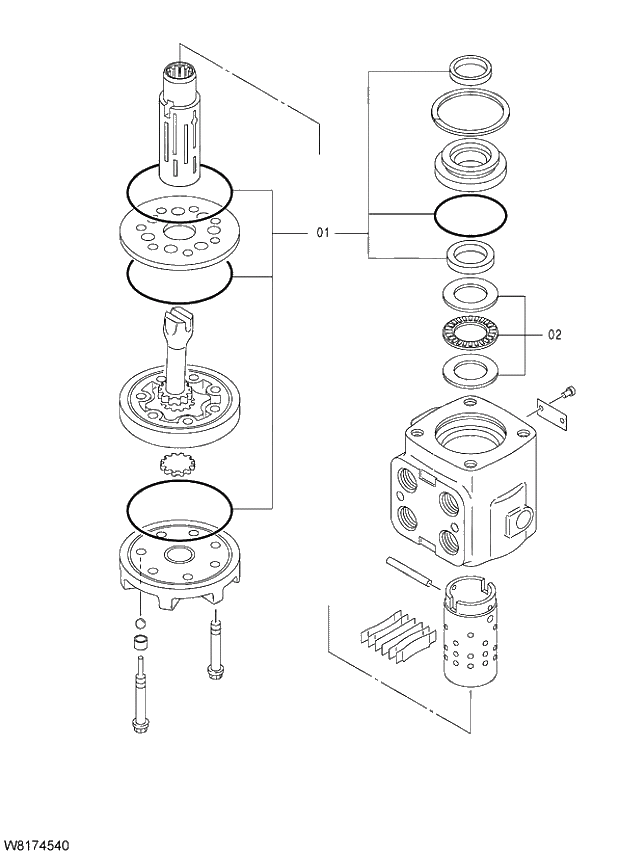 01

02

W8174540