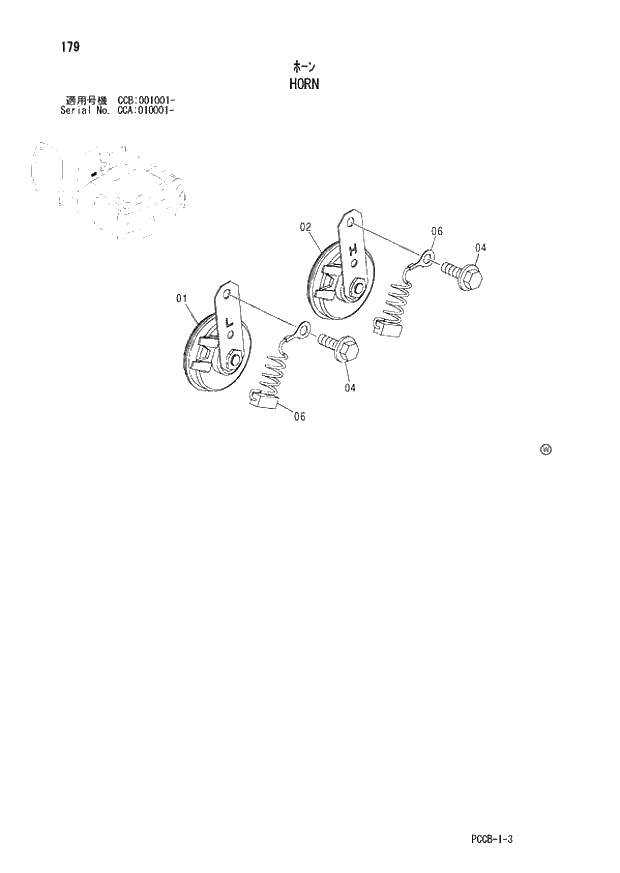 179

ホーン
HORN

適用号機 CCB:001001-
Serial No. CCA:010001-

02
06
04
H
01
L
04
06

W

PCCB-1-3