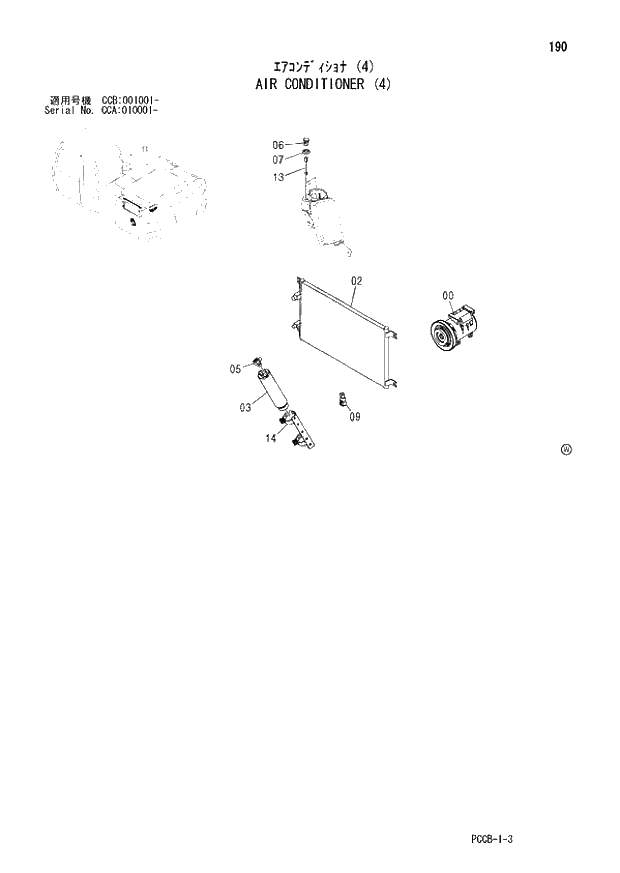 190

ｴｱｺﾝﾃﾞｨｼｮﾅ (4)
AIR CONDITIONER (4)

適用号機 CCB:001001-
Serial No. CCA:010001-

06
07
13
02
00
05
03
09
14

Ⓦ

PCCB-1-3