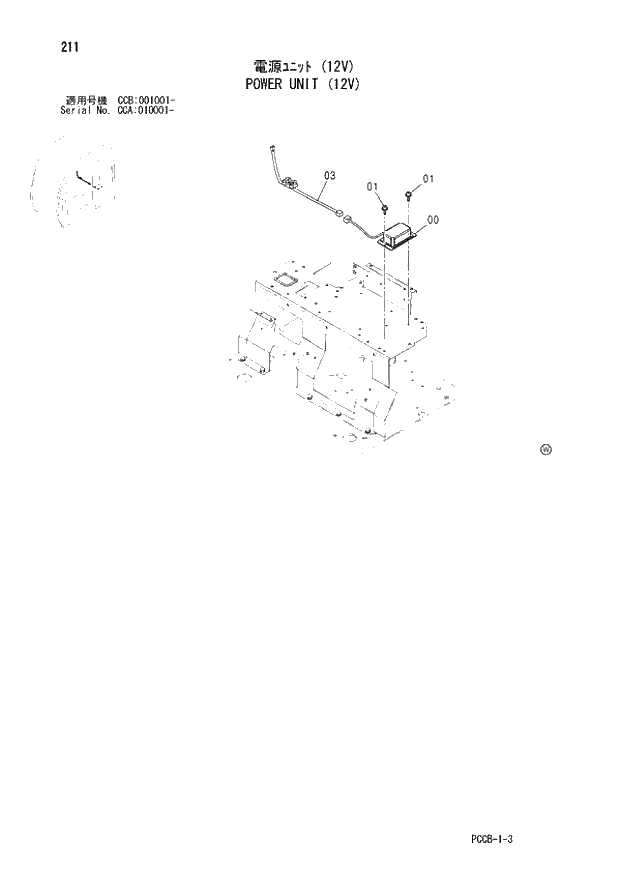 211

電源ユニット (12V)
POWER UNIT (12V)

適用号機 CCB:001001-
Serial No. CCA:010001-

03
01
01
00

W

PCCB-1-3