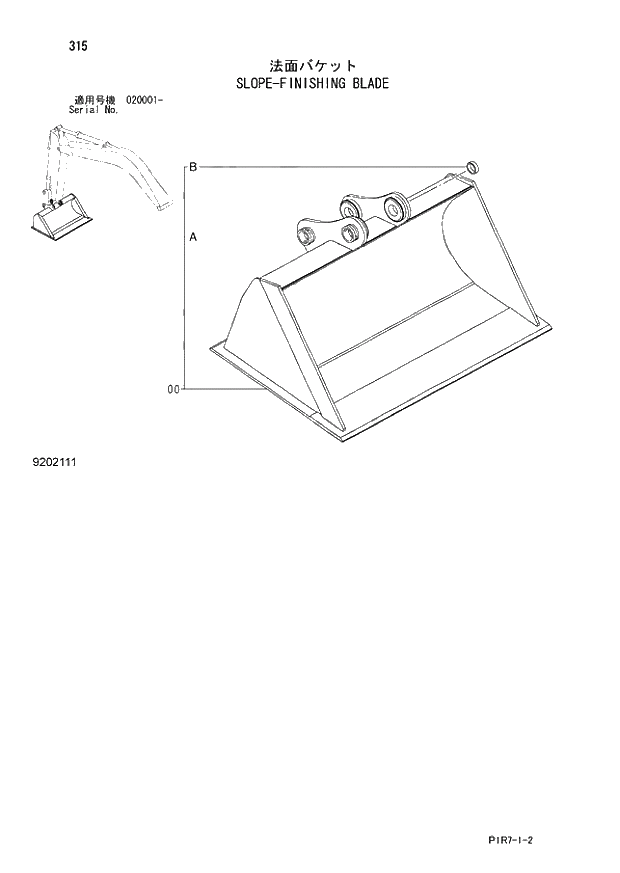 315

法面バケット
SLOPE-FINISHING BLADE

適用号機 020001-
Serial No.

B

A

00

9202111

P1R7-1-2