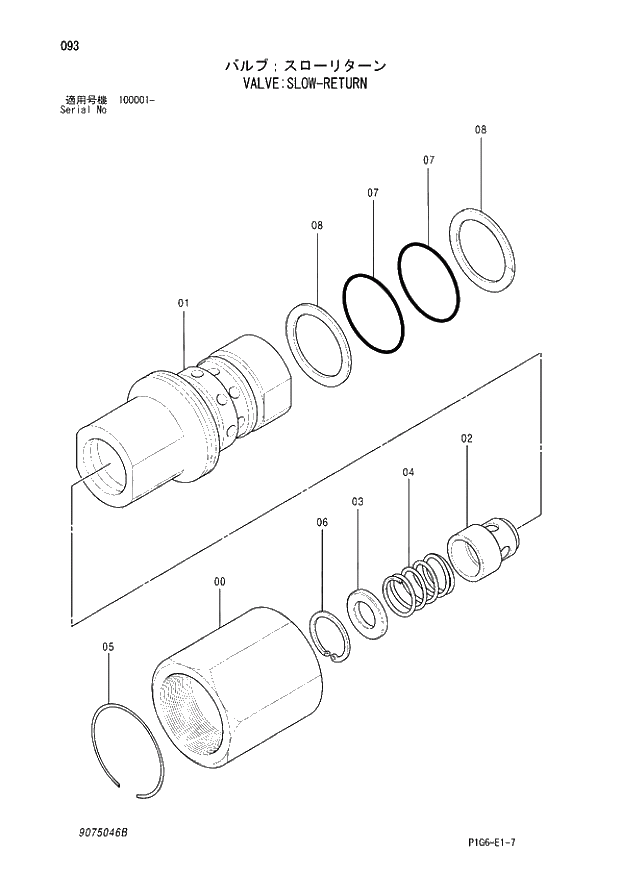 093

バルブ；スローリターン
VALVE:SLOW-RETURN

適用号機 100001-
Serial No

08
07
07
08
01
02
04
03
06
00
05

9075046B

P1G6-E1-7