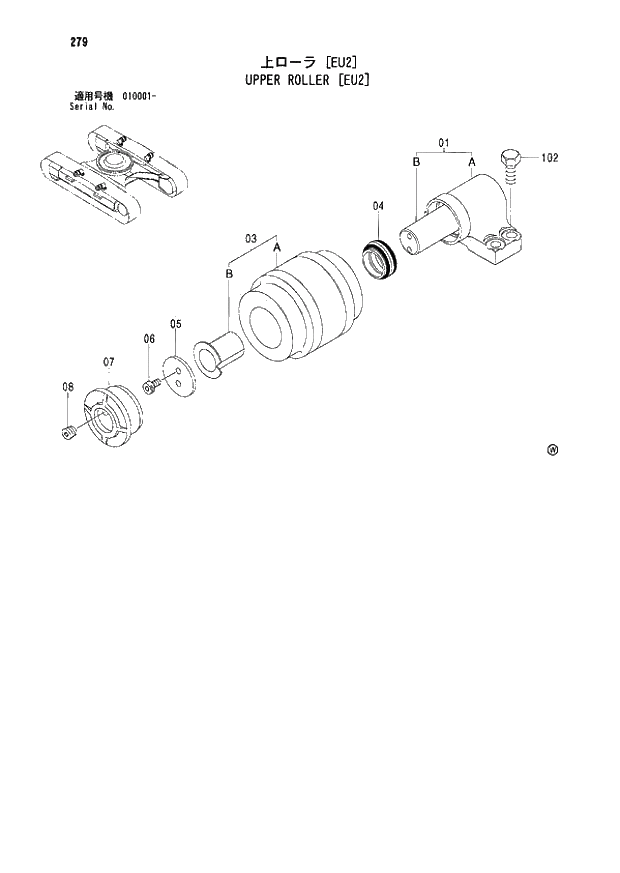 279

上ローラ [EU2]
UPPER ROLLER [EU2]

適用号機 010001-
Serial No.

01
B
A
102
04
03
A
B
05
06
07
08

Ⓦ