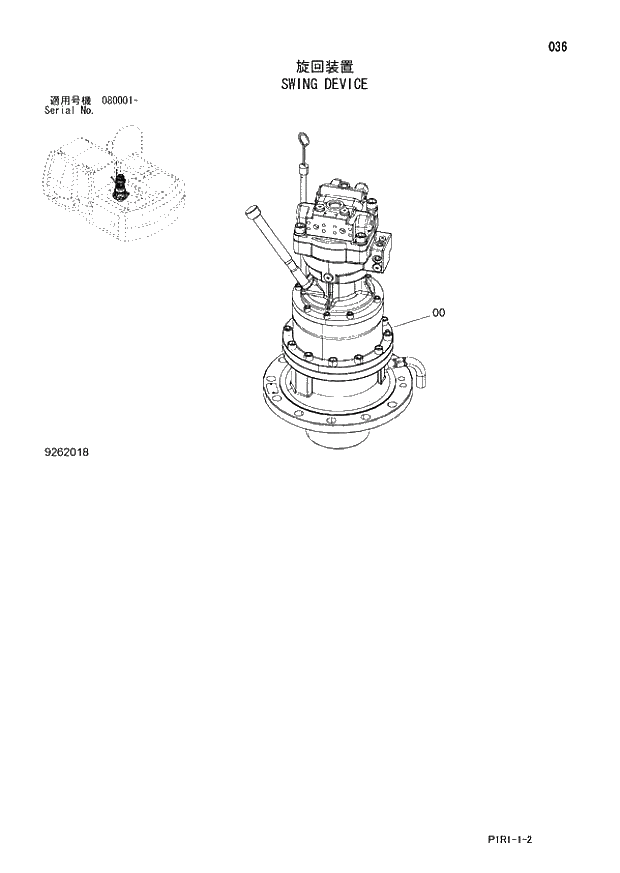 036

旋回装置
SWING DEVICE

適用号機 080001~
Serial No.

00

9262018

P1R1-1-2