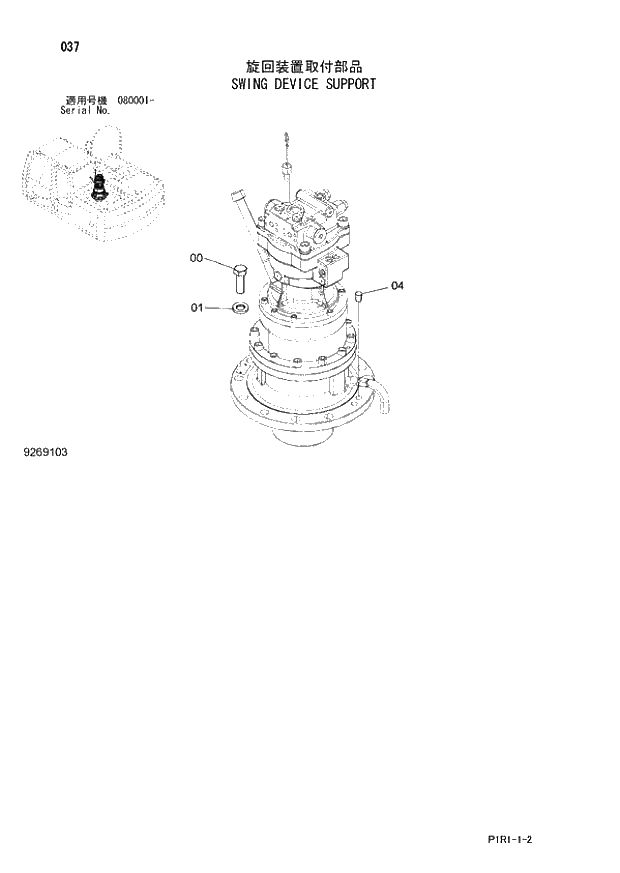 037

旋回装置取付部品
SWING DEVICE SUPPORT

適用号機 080001-
Serial No.

00

01

04

9269103

P1R1-1-2