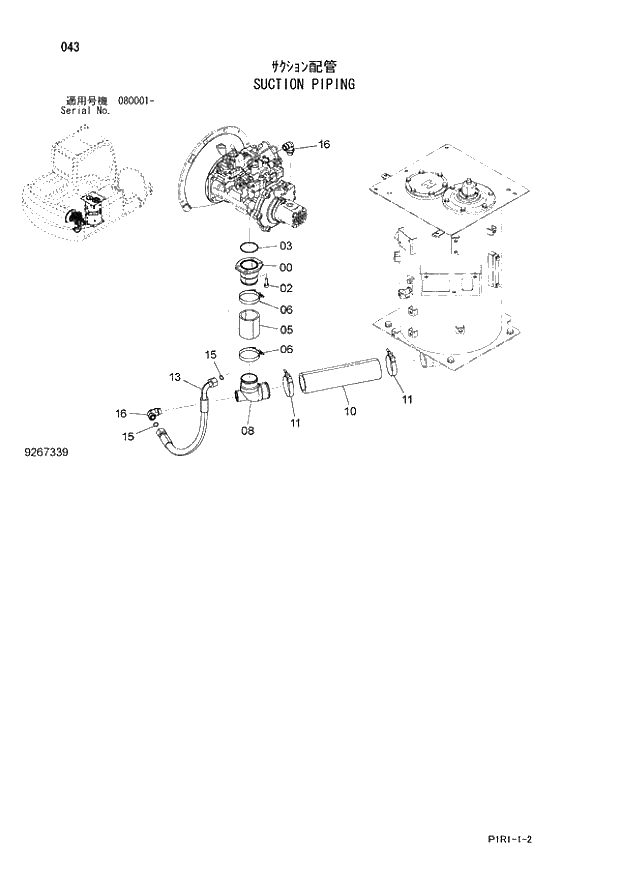 043

ｻｸｼｮﾝ配管
SUCTION PIPING

適用号機 080001-
Serial No.

16

03

00

02

06

05

06

15

13

16

15

08

11

10

11

9267339

P1R1-1-2