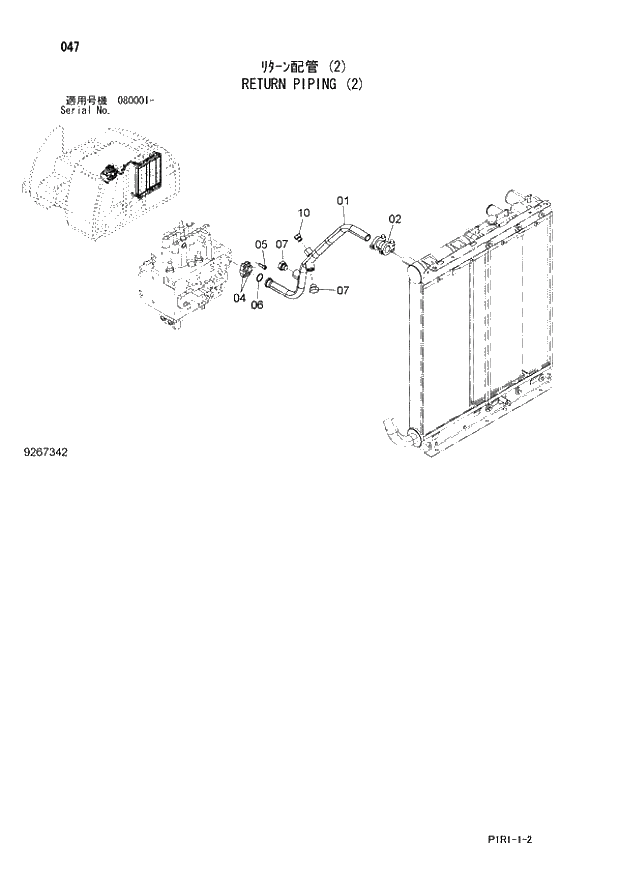 047

ﾘﾀｰﾝ配管 (2)
RETURN PIPING (2)

適用号機 080001-
Serial No.

10
01
02
05
07
04
06
07

9267342

P1R1-1-2