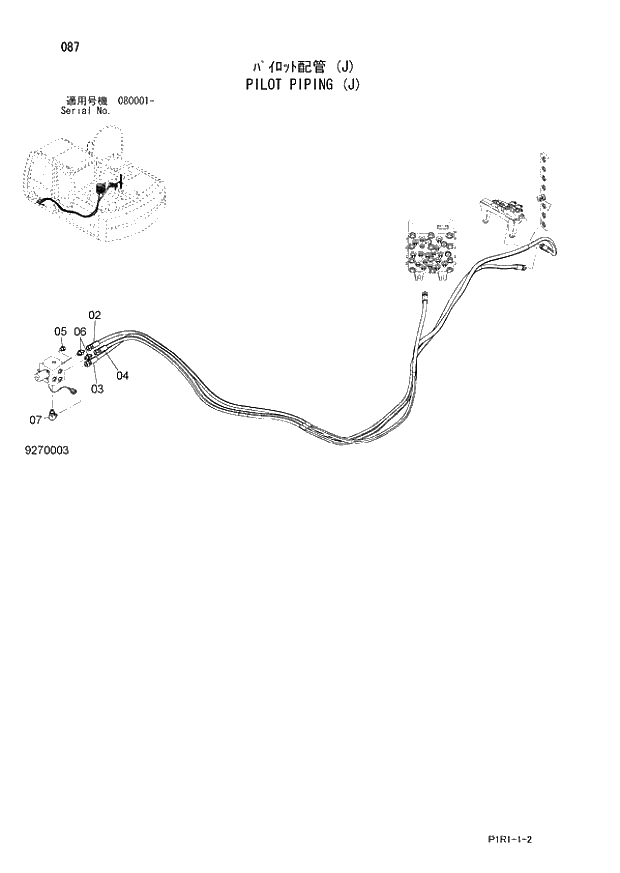 087

ﾊﾟｲﾛｯﾄ配管 (J)
PILOT PIPING (J)

適用号機 080001-
Serial No.

02
05
06
04
03
07

9270003

P1R1-1-2