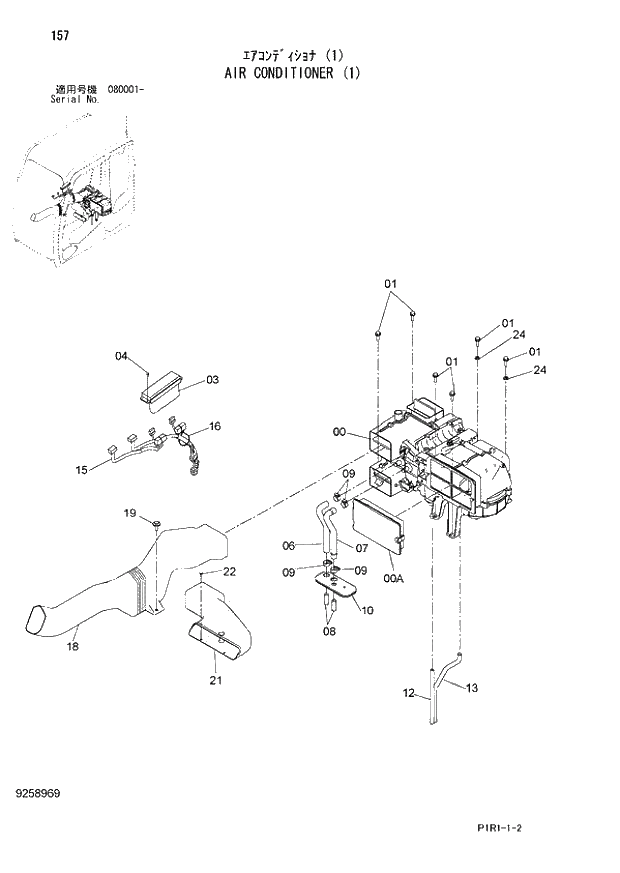 157

エアコンディショナ (1)
AIR CONDITIONER (1)

適用号機 080001-
Serial No.

01
01
24
01
01
24
04
03
16
00
15
09
19
06
07
09
09
00A
22
10
08
18
21
12
13

9258969

P1R1-1-2