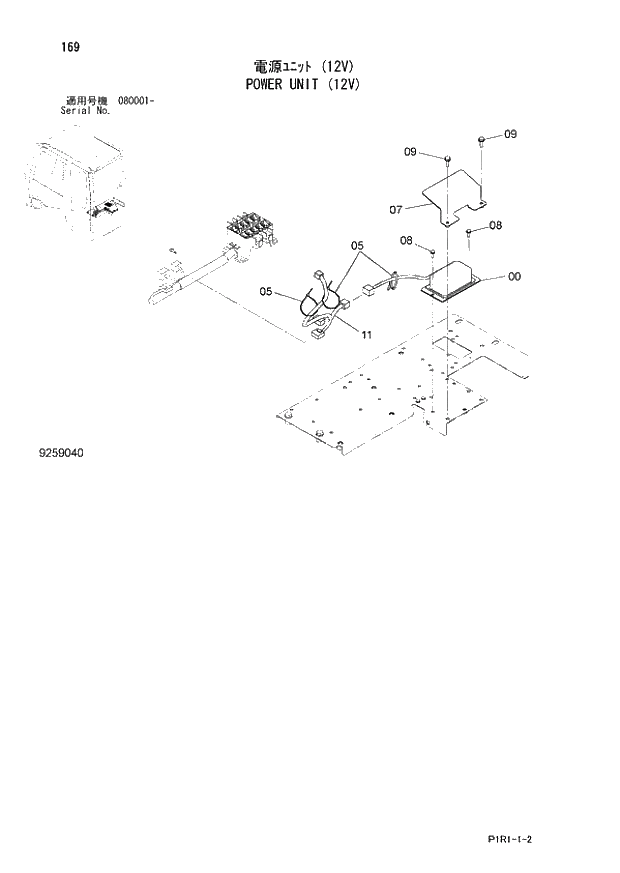 169

電源ユニット (12V)
POWER UNIT (12V)

適用号機 080001-
Serial No.

09
09
07
08
08
05
00
05
11

9259040

P1R1-1-2