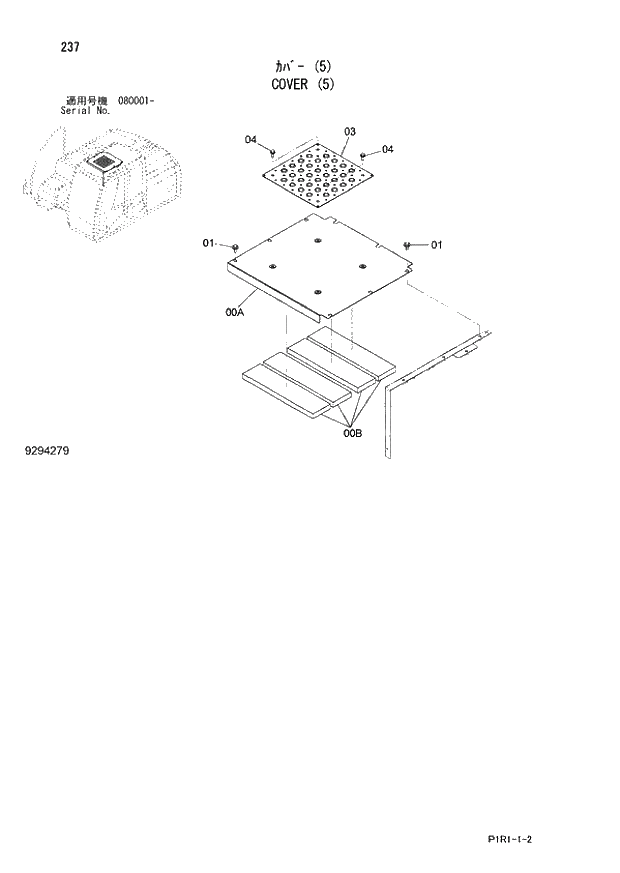 237

ｶﾊﾞｰ (5)
COVER (5)

適用号機 080001-
Serial No.

04
03
04
01
01
00A
00B

9294279

P1R1-1-2