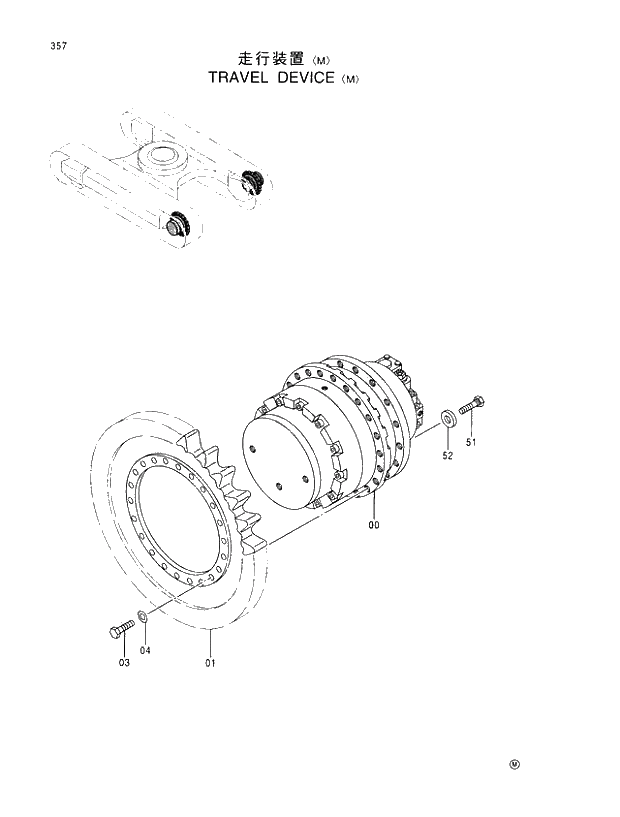 357

走行装置〈M〉
TRAVEL DEVICE〈M〉

51
52
00
03
04
01

Ⓜ