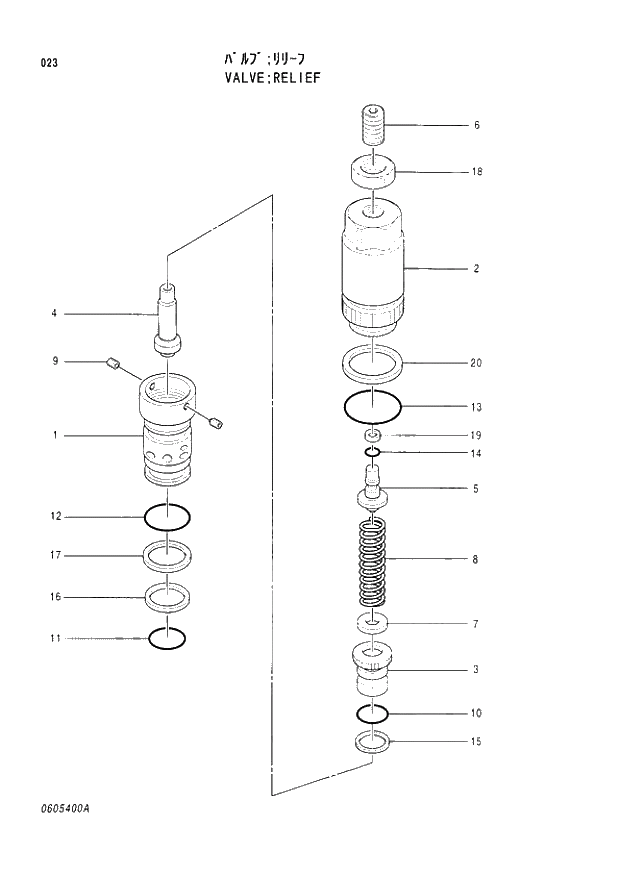 023

ﾊﾞﾙﾌﾞ;ﾘﾘｰﾌ
VALVE;RELIEF

6
18
2
20
13
19
14
5
8
7
3
10
15

4
9
1
12
17
16
11

0605400A