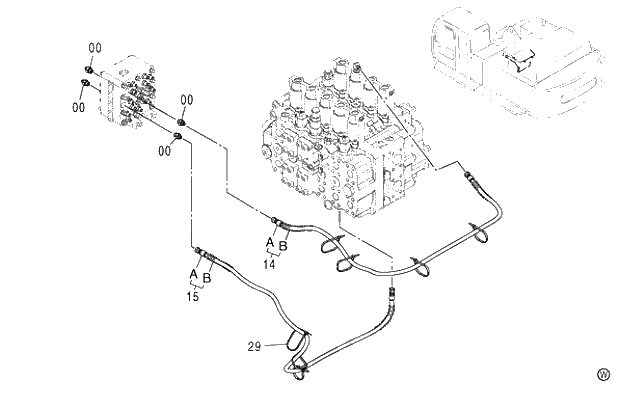 00
00
00
00
A B
14
A B
15
29
W