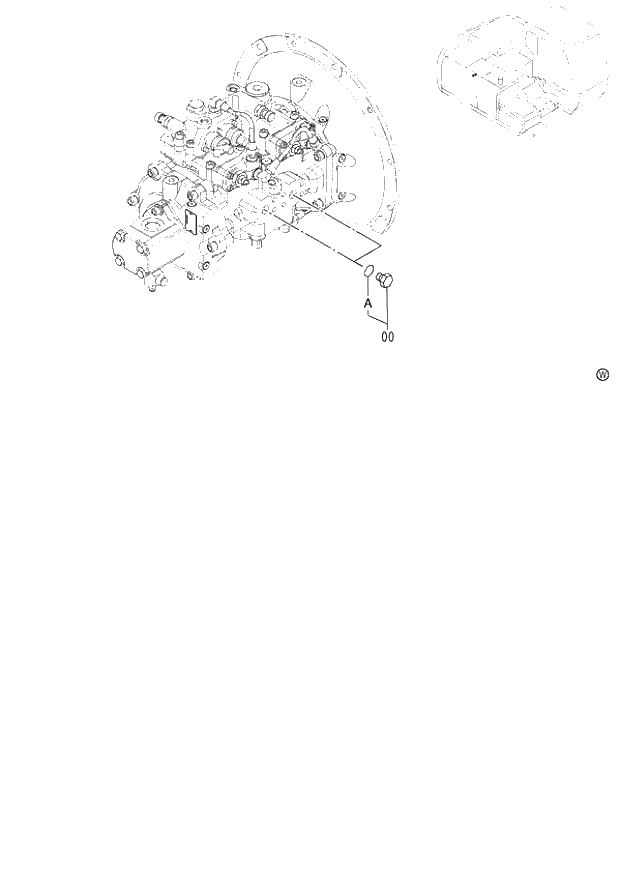 A
00
Ⓦ