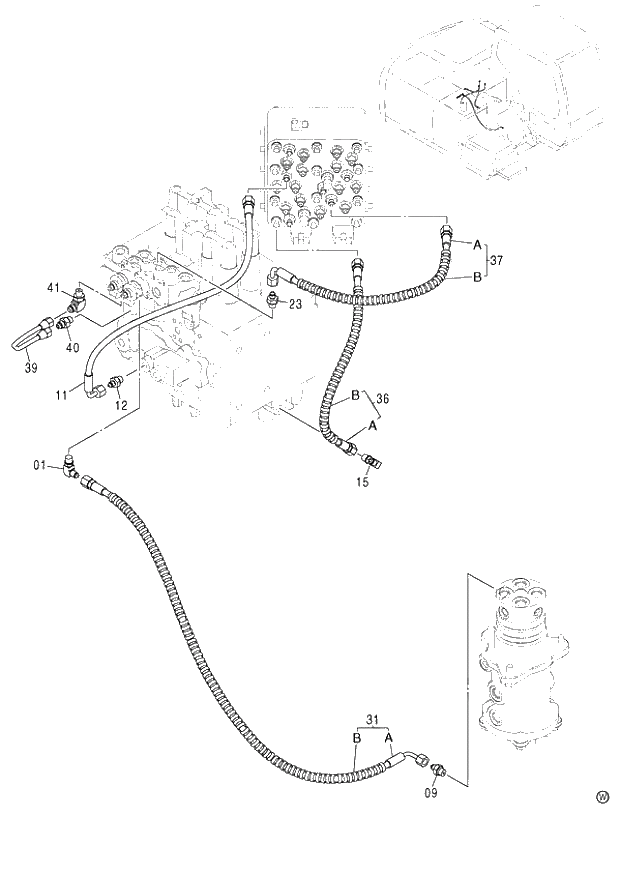 A
37
B
41
23
40
39
11
12
B
36
A
01
15
31
B
A
09
W