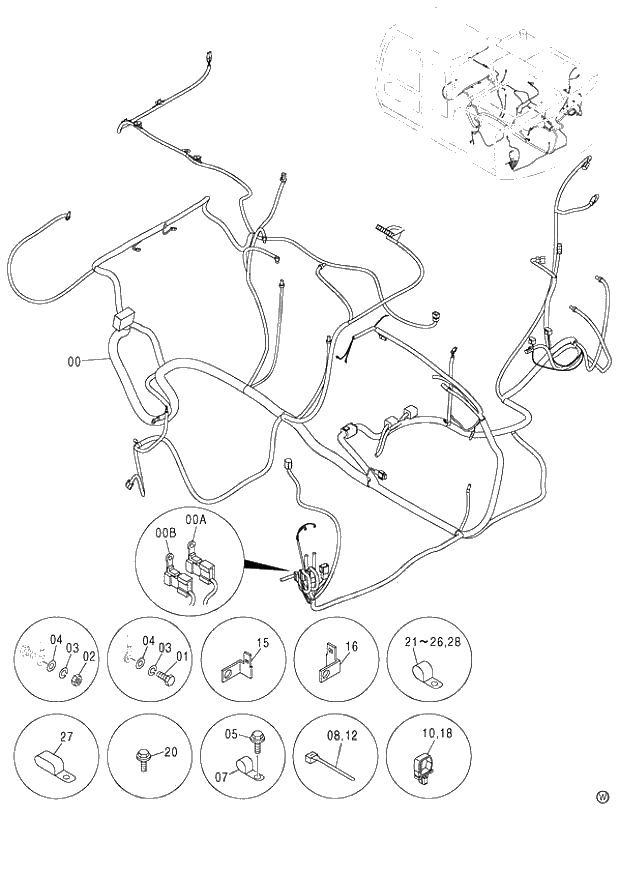 00

00B
00A

04
03
02

04
03
01

15

16

21~26,28

27

20

05
07

08,12

10,18

W