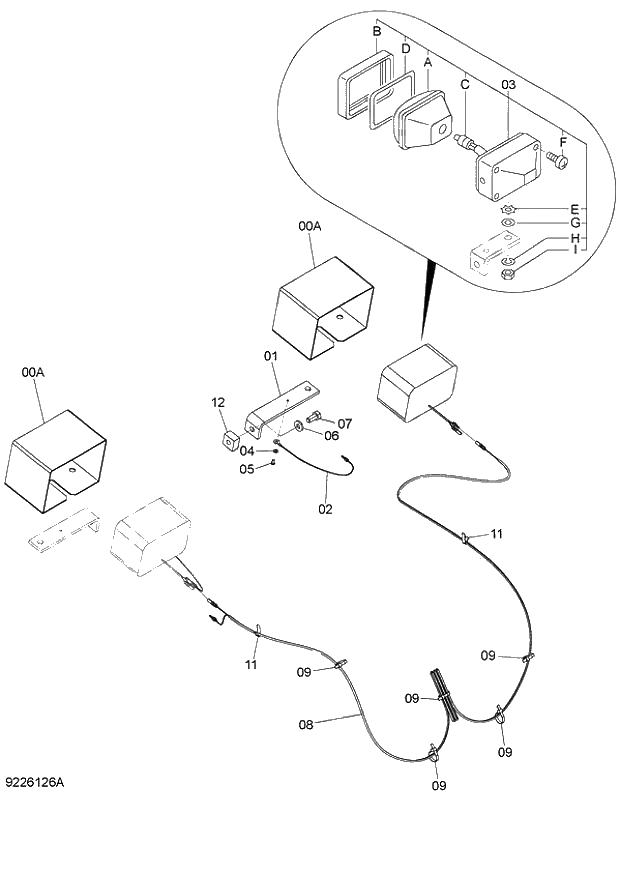 B
D
A
C
03
F
E
G
H
I
00A
00A
01
12
07
06
04
05
02
11
11
09
09
09
08
09
09
9226126A