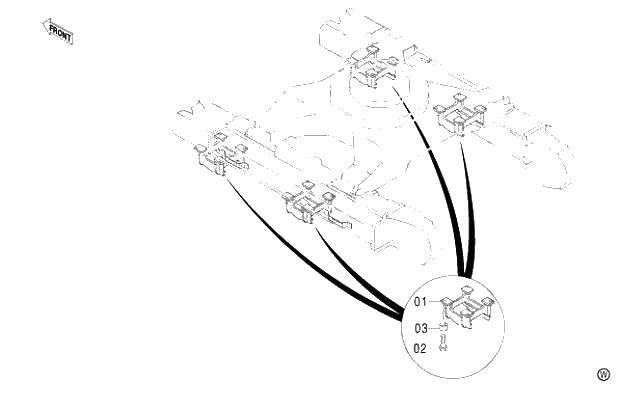 FRONT

01

03

02

W