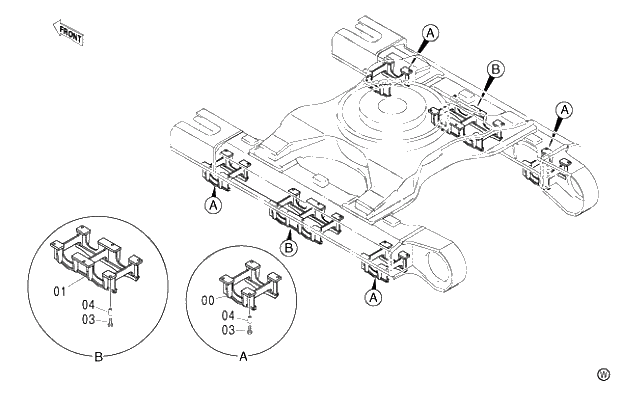 FRONT

A

B

A

A

B

A

01

04

03

B

00

04

03

A

W