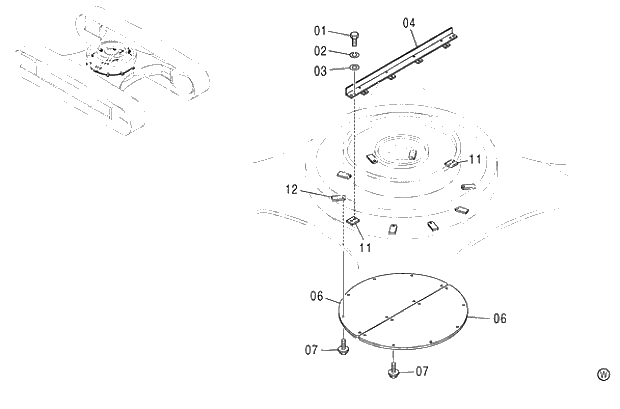 01
02
03
04
11
12
11
06
06
07
07
Ⓦ