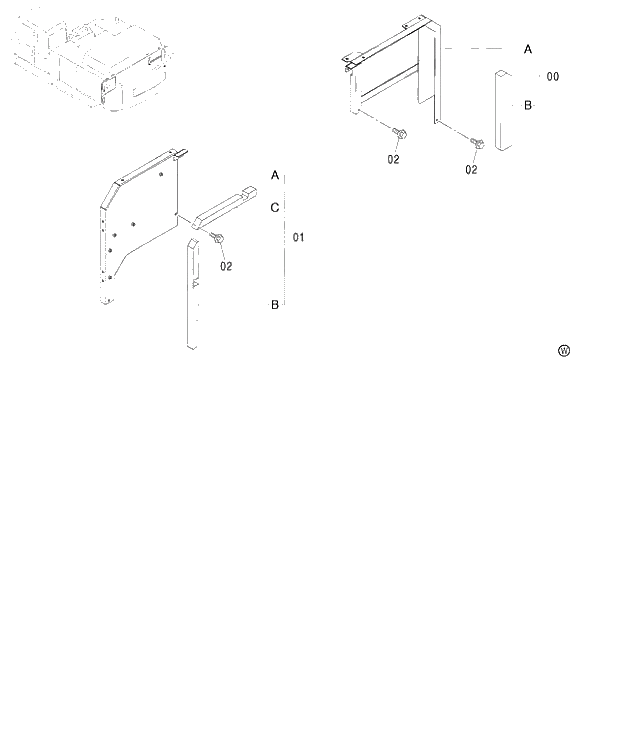 A
00
B
02
02
A
C
01
02
B
Ⓦ