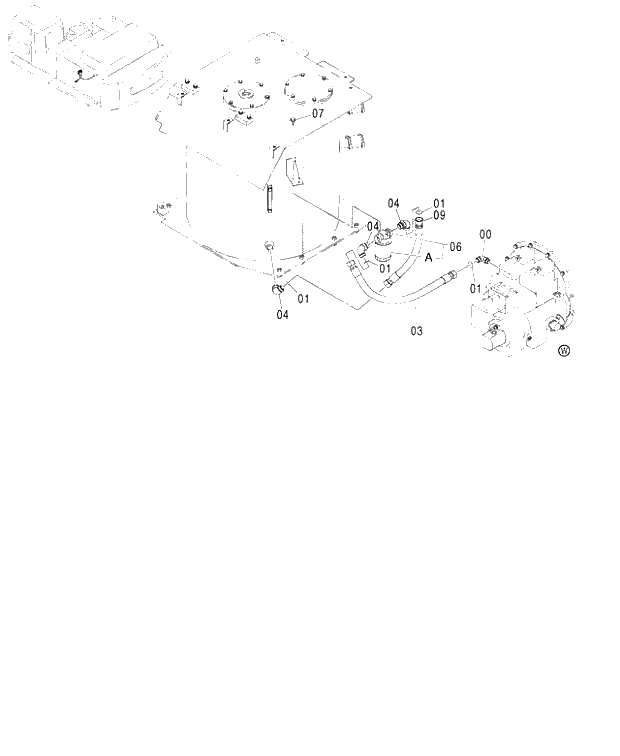 07
04
01
09
04
06
00
A
01
01
01
04
03
W