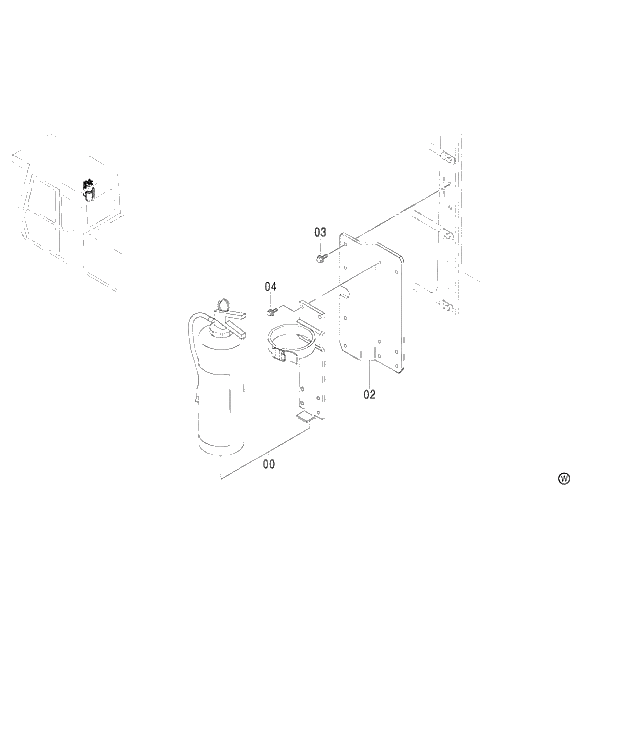 03
04
02
00
W