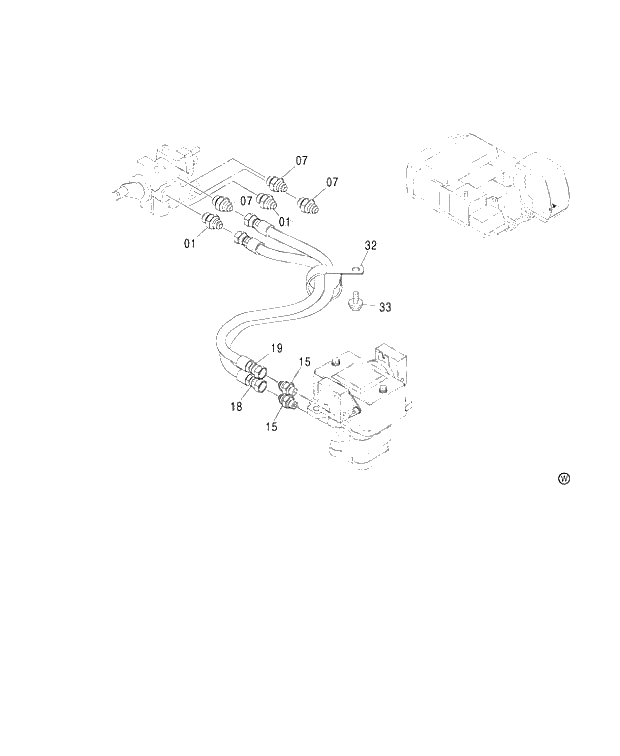 07
07
07
01
01
32
33
19
15
18
15
W