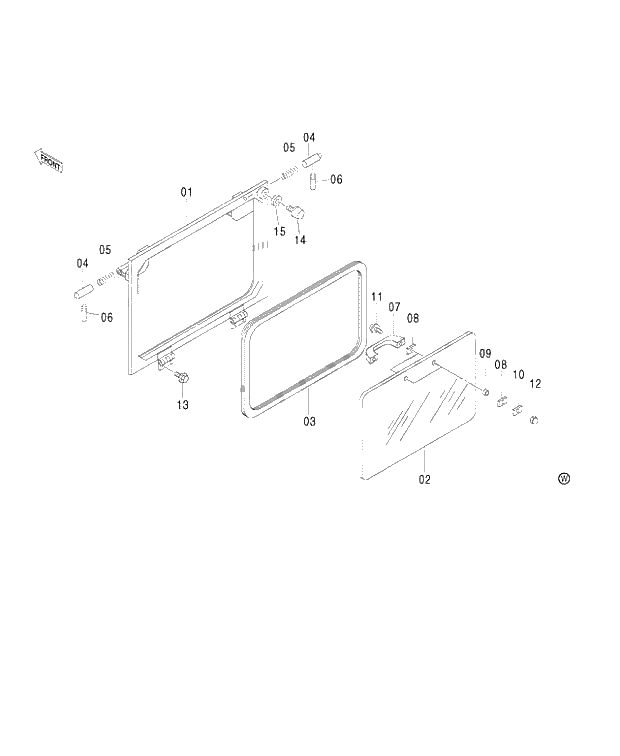 FRONT

05
04
06
01
15
14
05
04
06
11
07
08
09
08
10
12
13
03
02
W