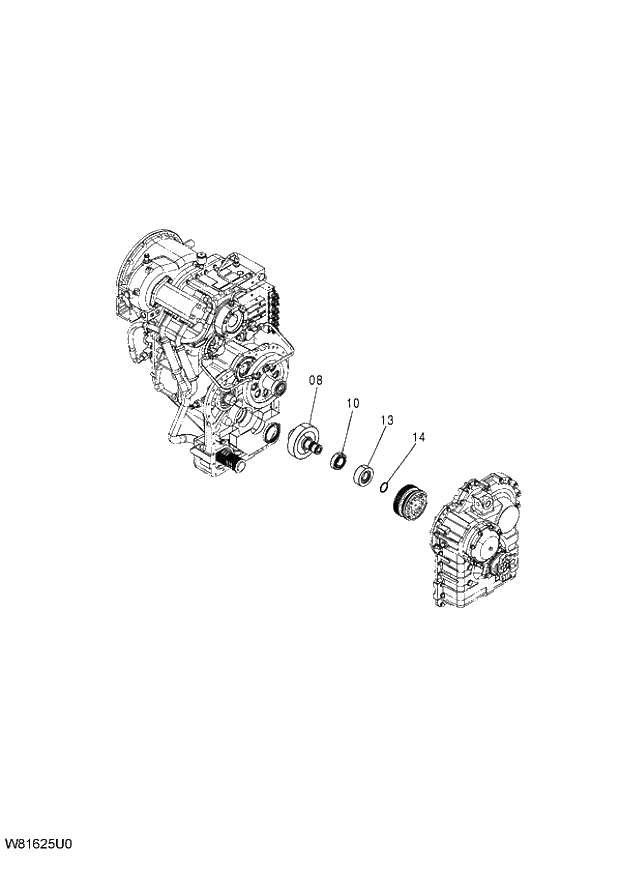 08
10
13
14
W81625U0