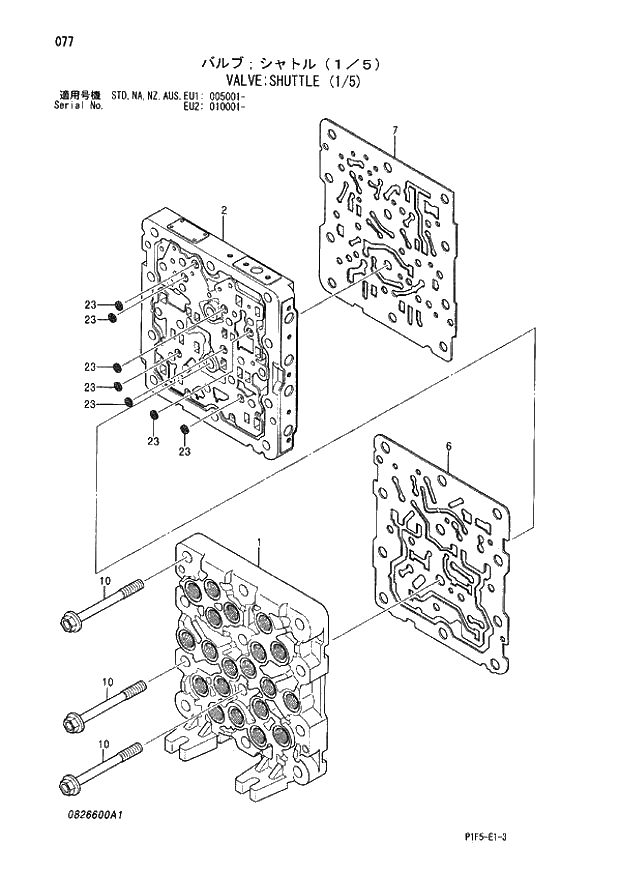 077

バルブ；シャトル（1／5）
VALVE:SHUTTLE (1/5)

適用号機 STD,NA,NZ,AUS,EU1: 005001-
Serial No. EU2: 010001-

7
2
23
23
23
23
23
23
23
6
1
10
10
10

0826600A1

P1F5-E1-3